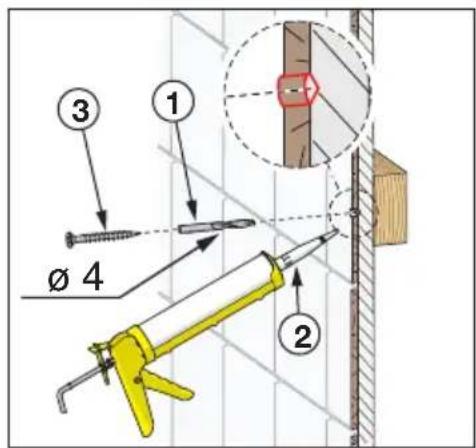 3
1
ø 4
2