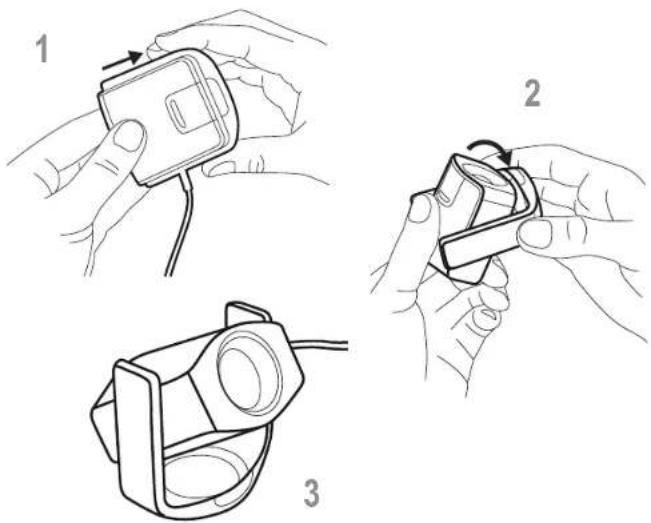 1

2

3