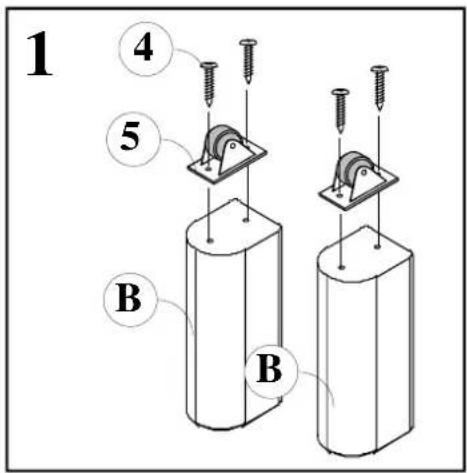 1
4
5
B
B