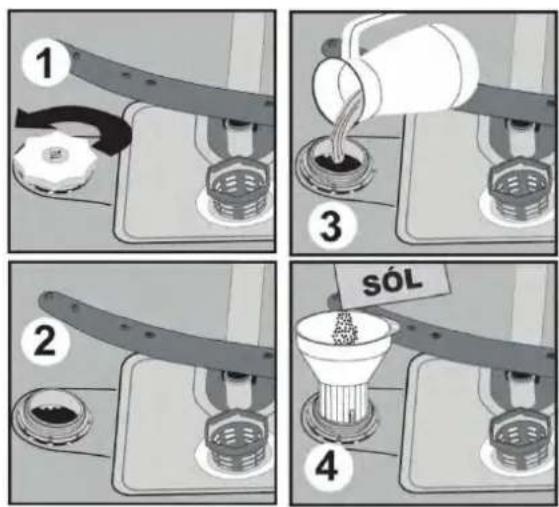 1

3

2

SÓL

4