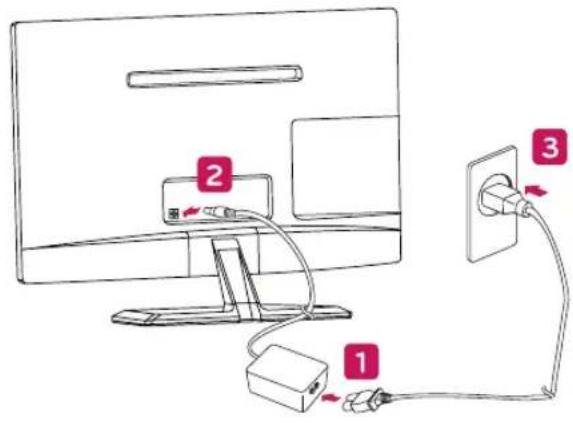 2

3

1