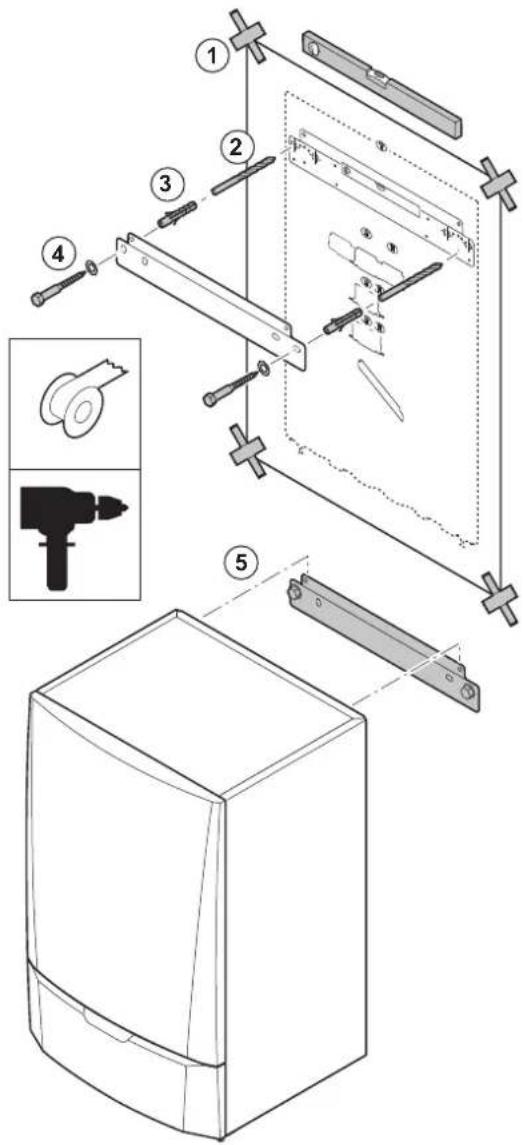 1
2
3
4
5