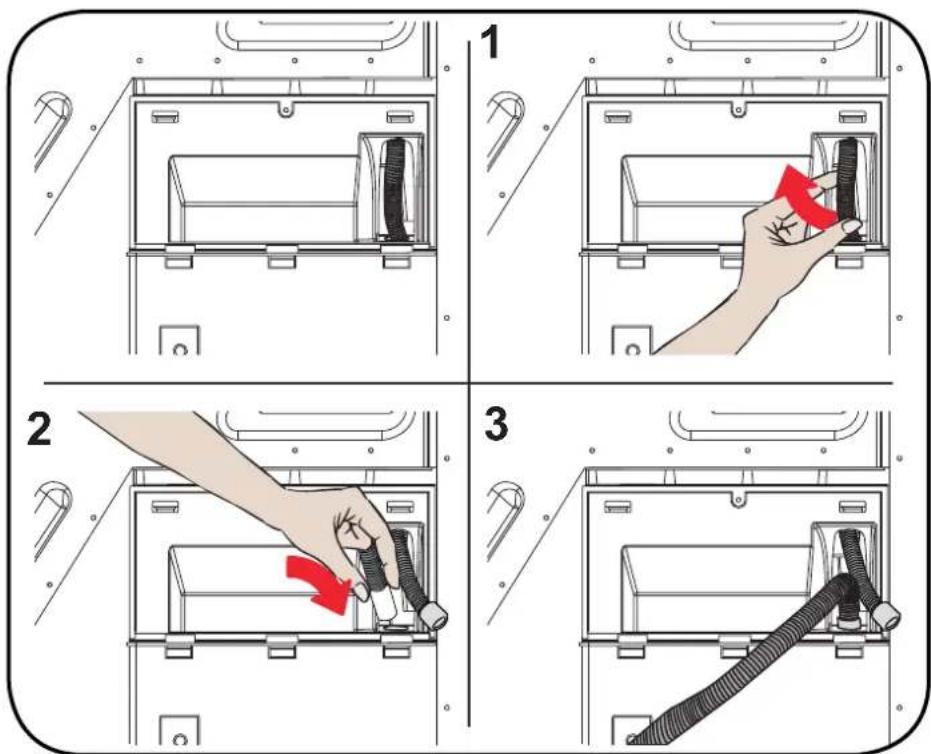 1
2
3