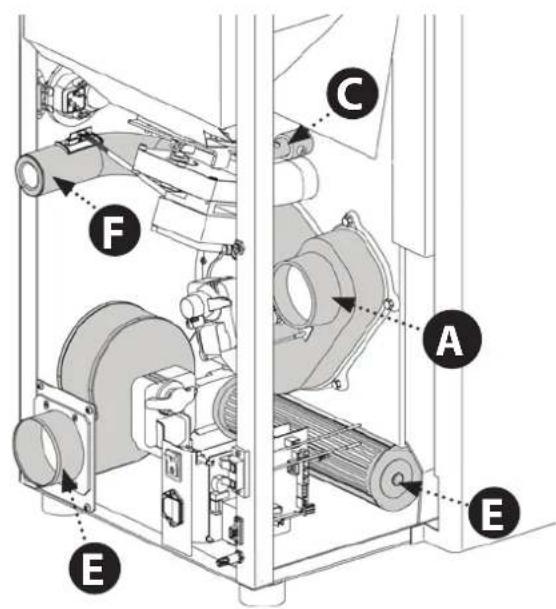 C
F
A
E
E