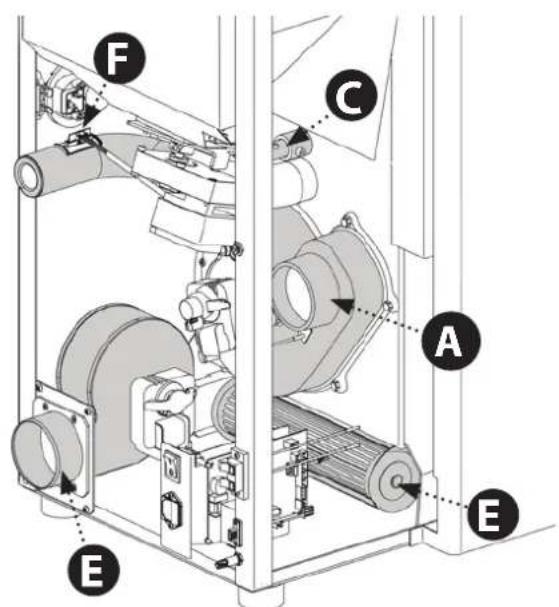 F
C
A
E
E