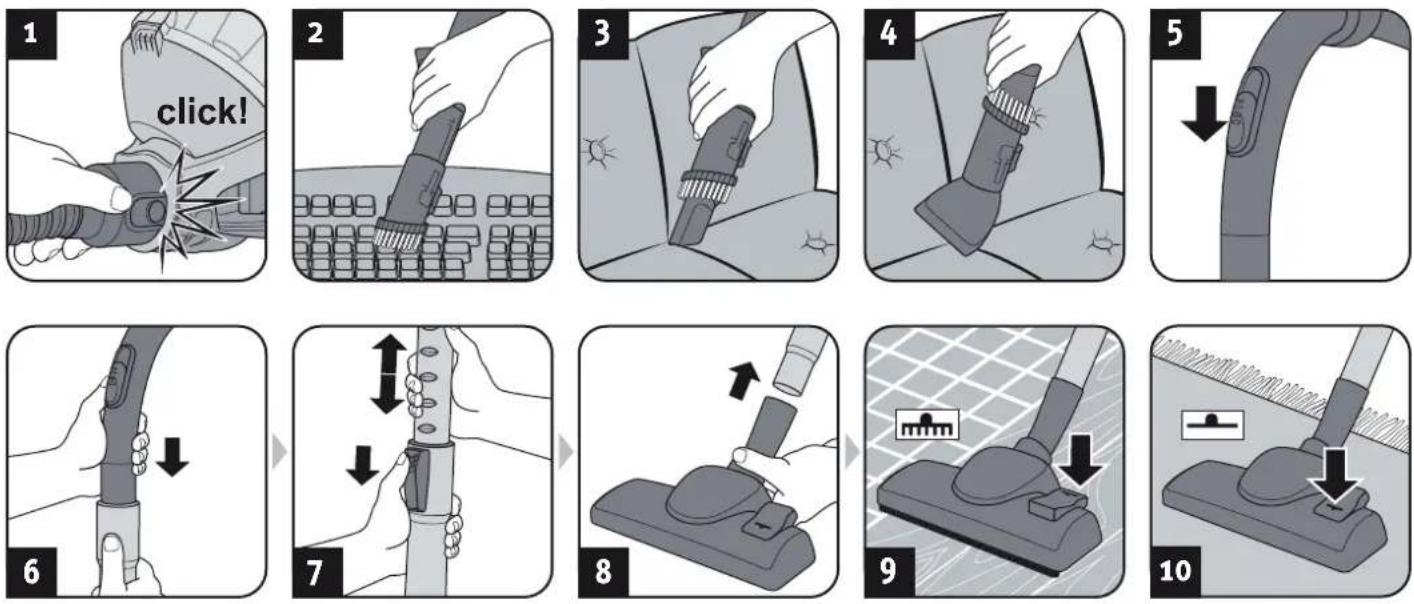 1

click!

2

3

4

5

6

7

8

9

10