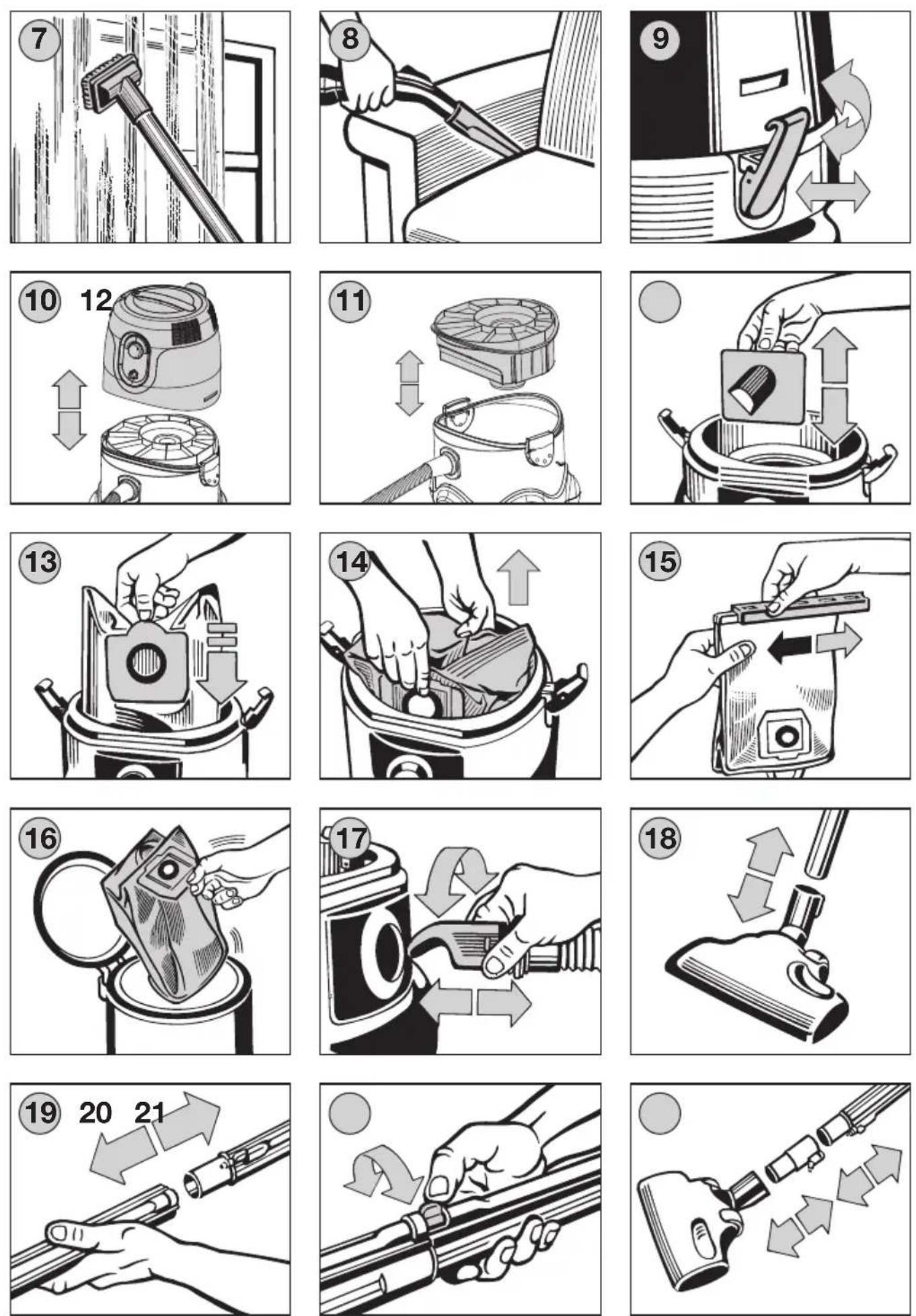 7

8

9

10 12

11

13

14

15

16

17

18

19 20 21