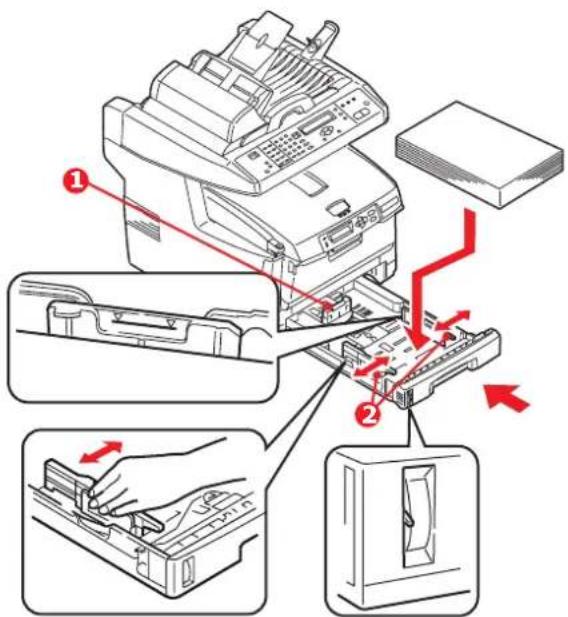 1
2