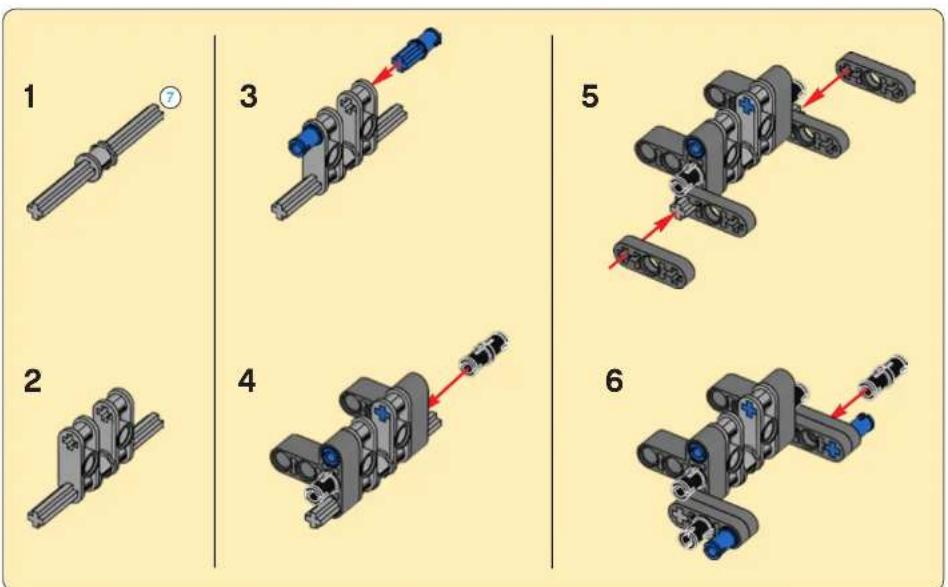 1

7

2

3

4

5

6