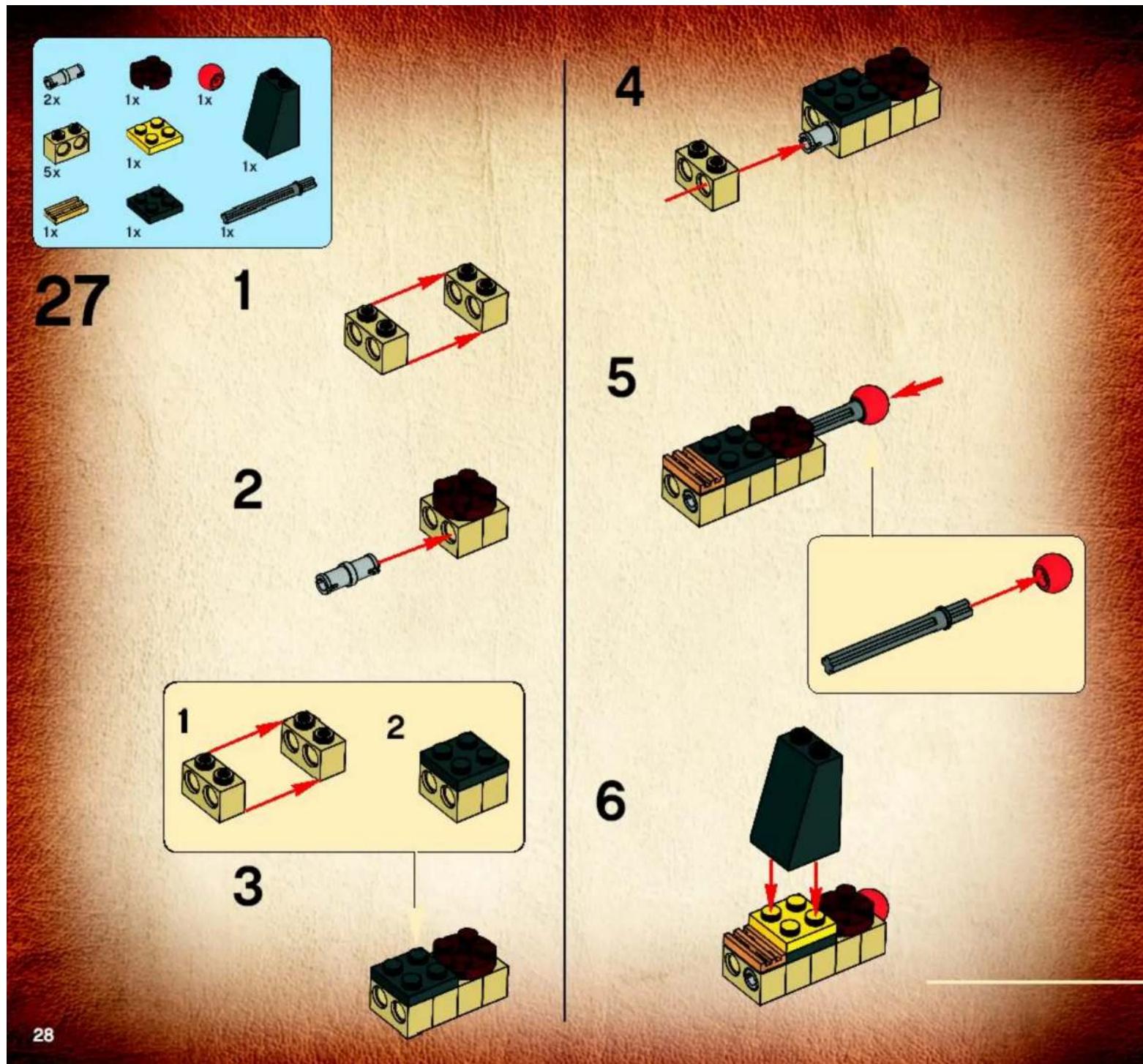 2x 1x 1x
5x 1x 1x
1x 1x 1x

27

1

2

1 2

3

4

5

6

28