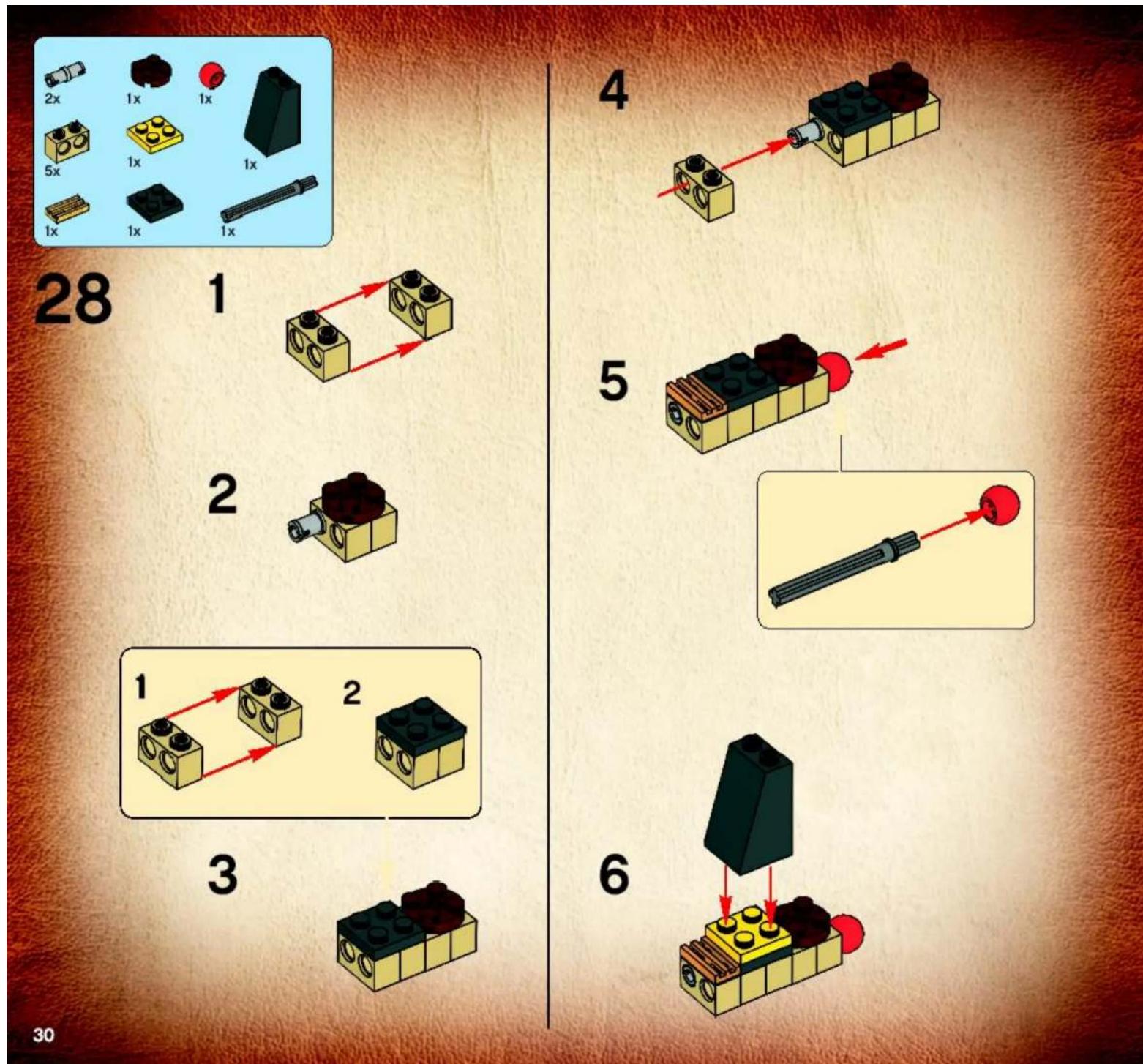 2x
1x
1x
5x
1x
1x
1x
1x
1x

28

1

2

1

2

3

4

5

6

30