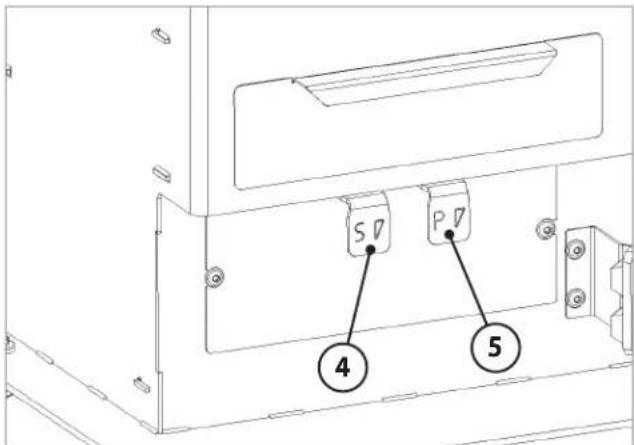 S
P
4
5