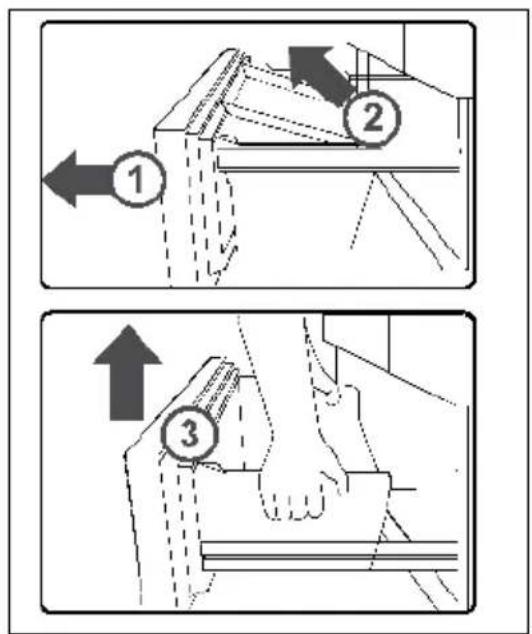 1
2
3