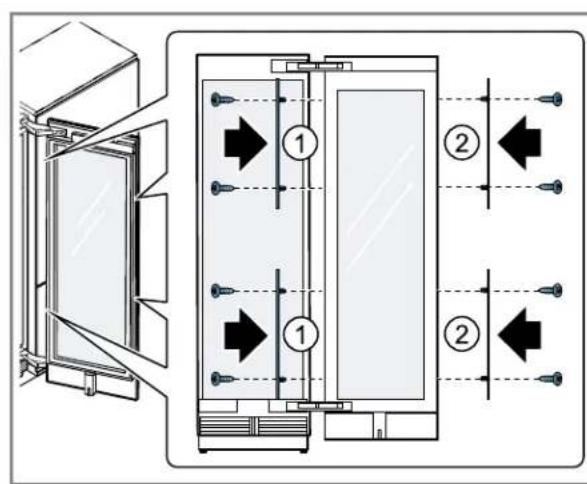 1
2
1
2