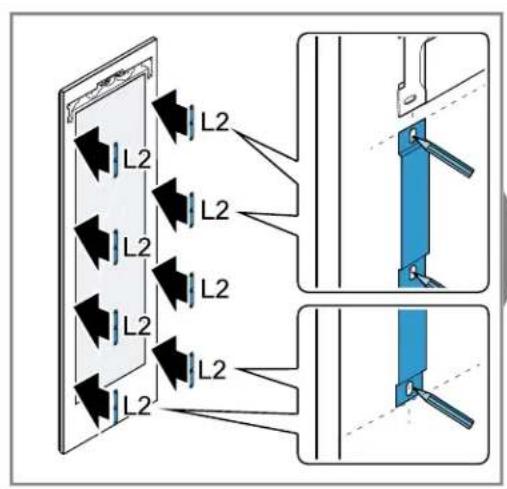 L2
L2
L2
L2
L2
L2
L2
L2