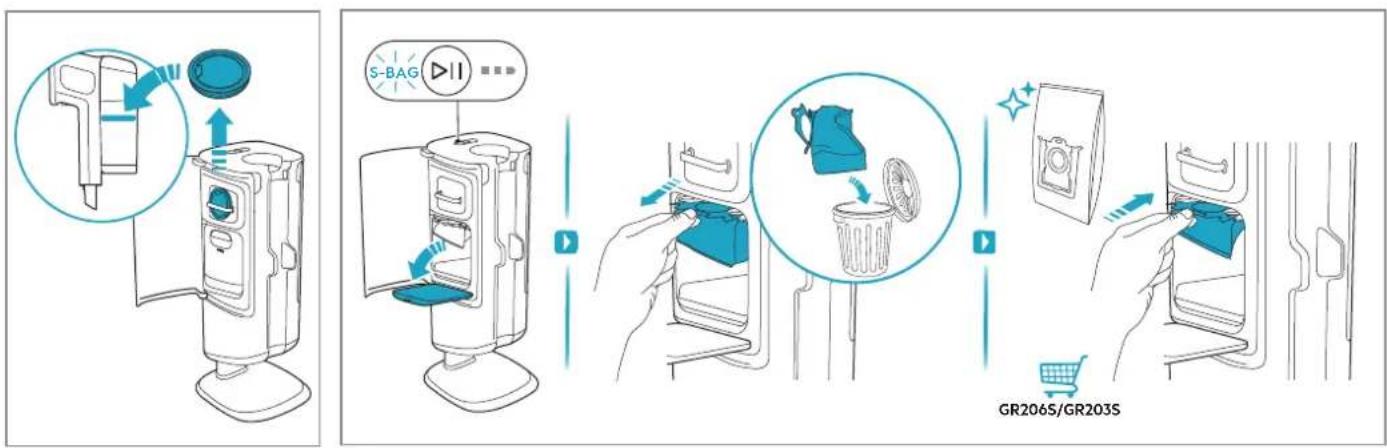 S-BAG

GR206S/GR203S