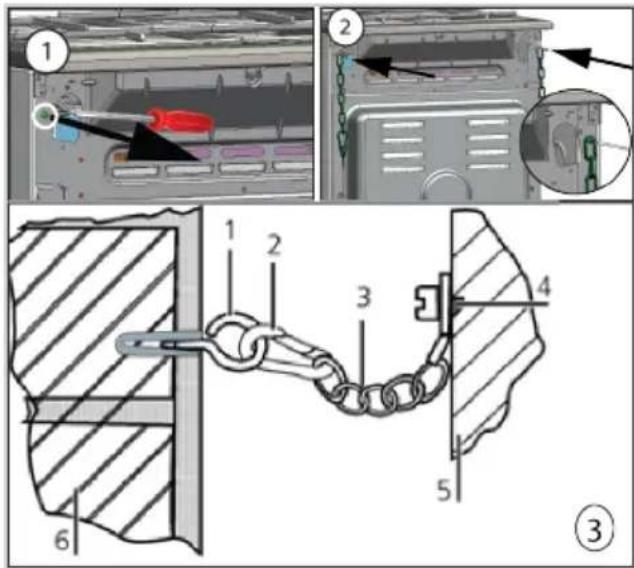 1

2

1
2
3
4
5
6

3