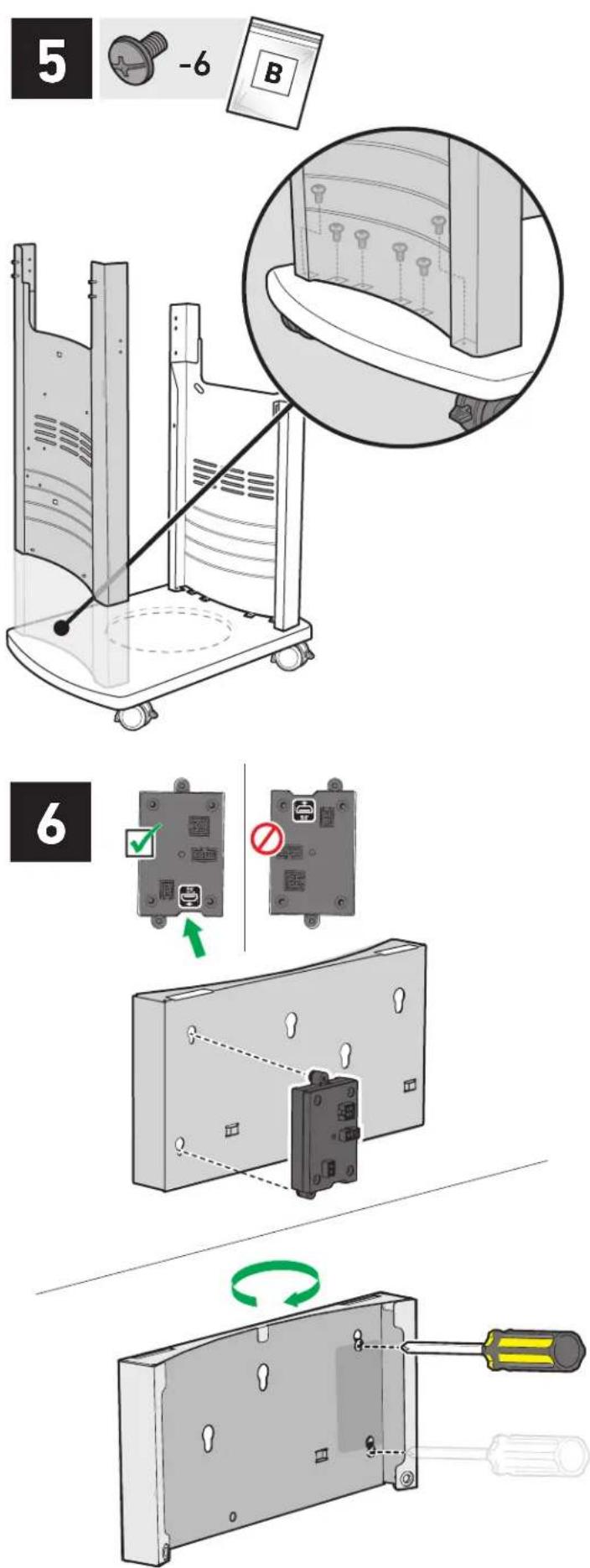 5

-6

B

6