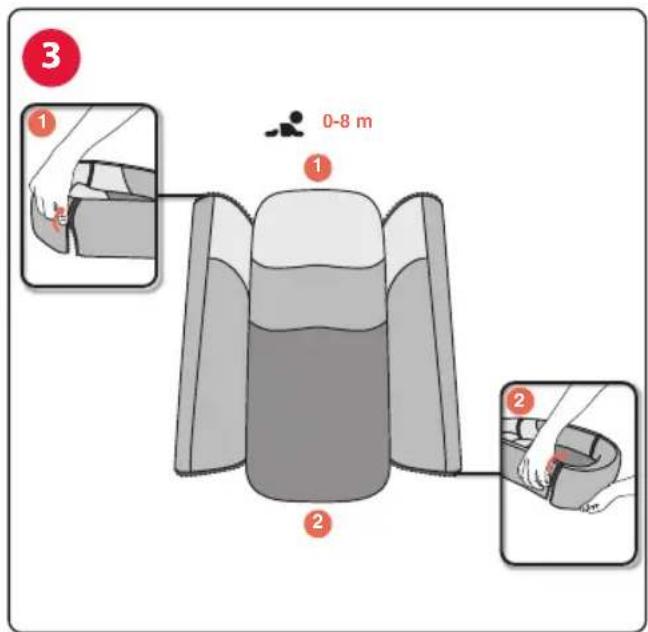 3

1

0-8 m

1

2

2