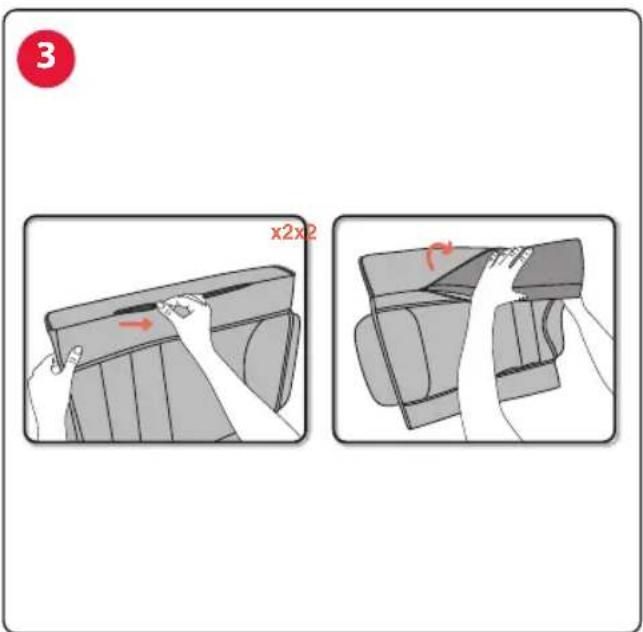 3

x2x2