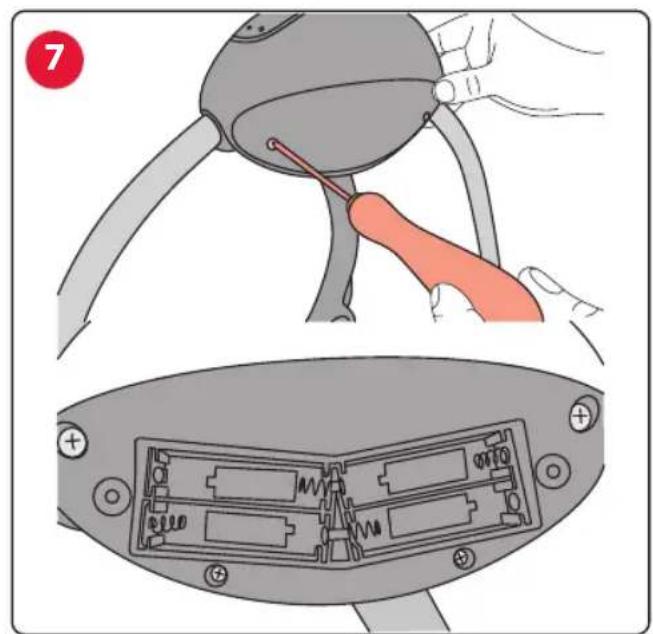 7