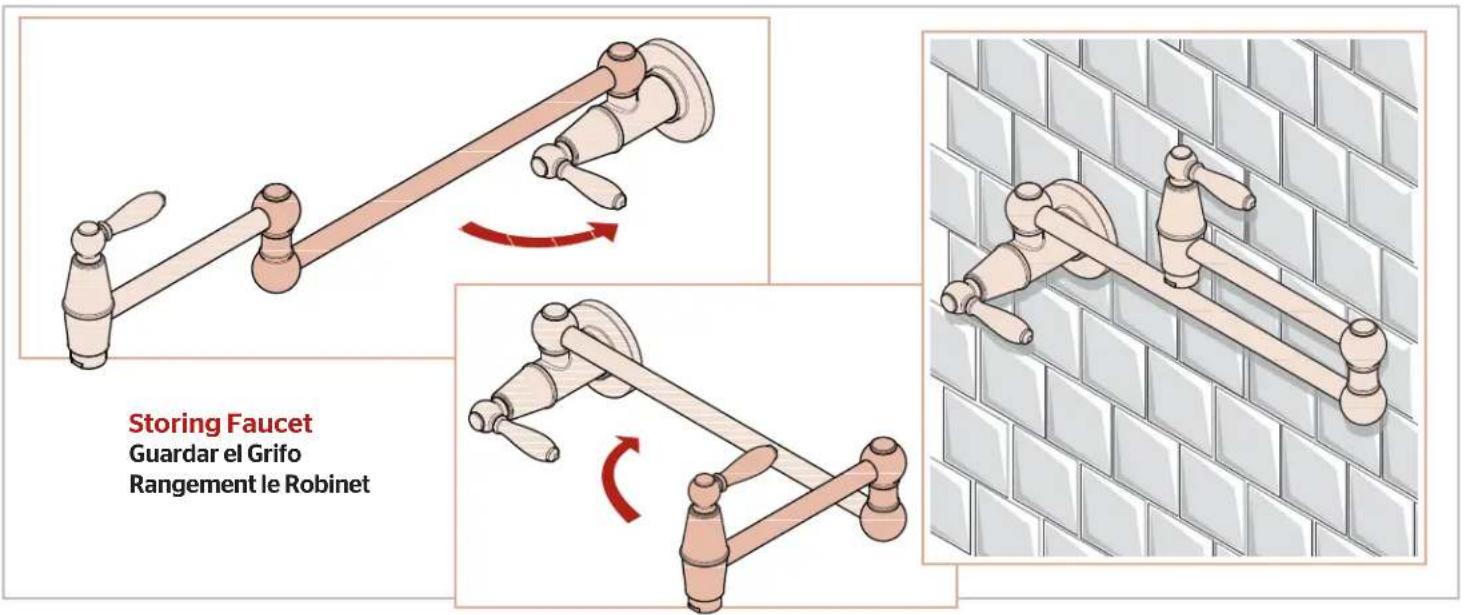 Storing Faucet
Guardar el Grifo
Rangement le Robinet