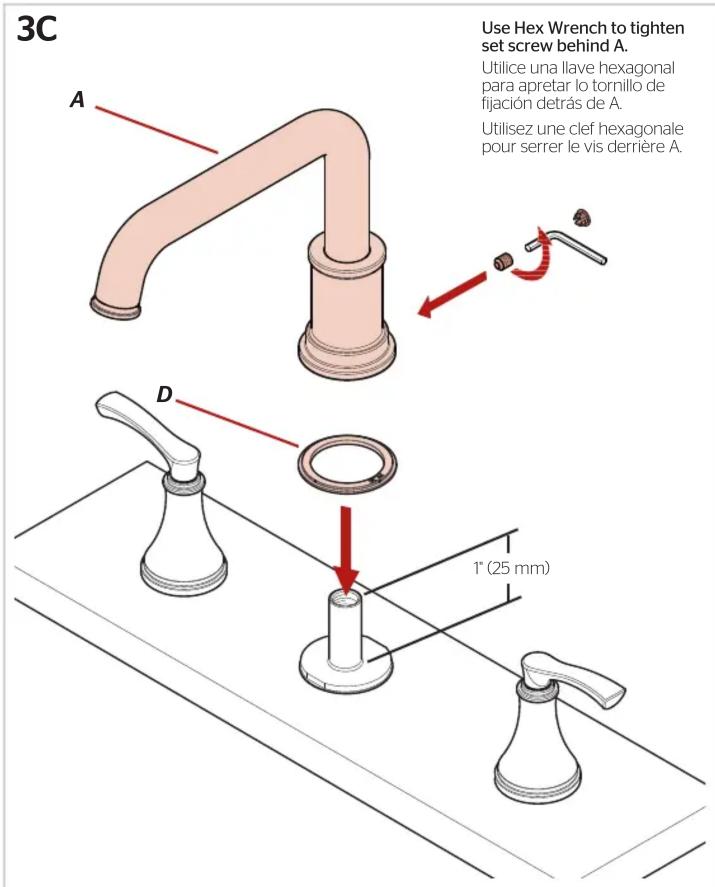 3C

Use Hex Wrench to tighten set screw behind A.

Utilice una llave hexagonal para apretar lo tornillo de fijación detrás de A.

Utilisez une clef hexagonale pour serrer le vis derrière A.

A

D

1" (25 mm)