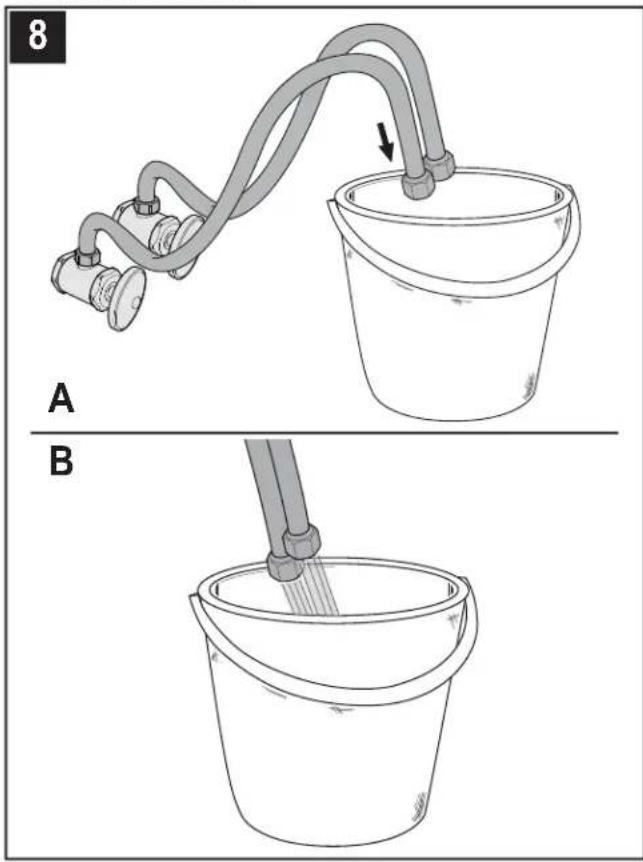 8

A

B