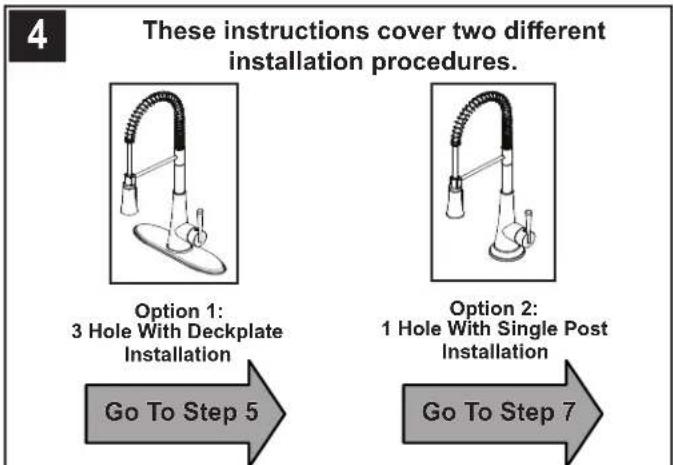 4

These instructions cover two different installation procedures.

Option 1:
3 Hole With Deckplate Installation

Go To Step 5

Option 2:
1 Hole With Single Post Installation

Go To Step 7