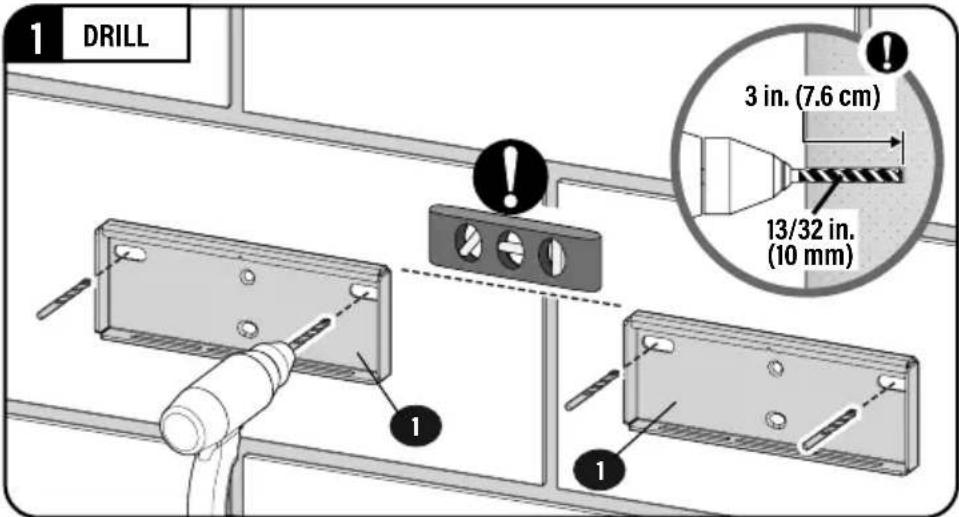 1 DRILL

!

3 in. (7.6 cm)

13/32 in. (10 mm)

!

1

1