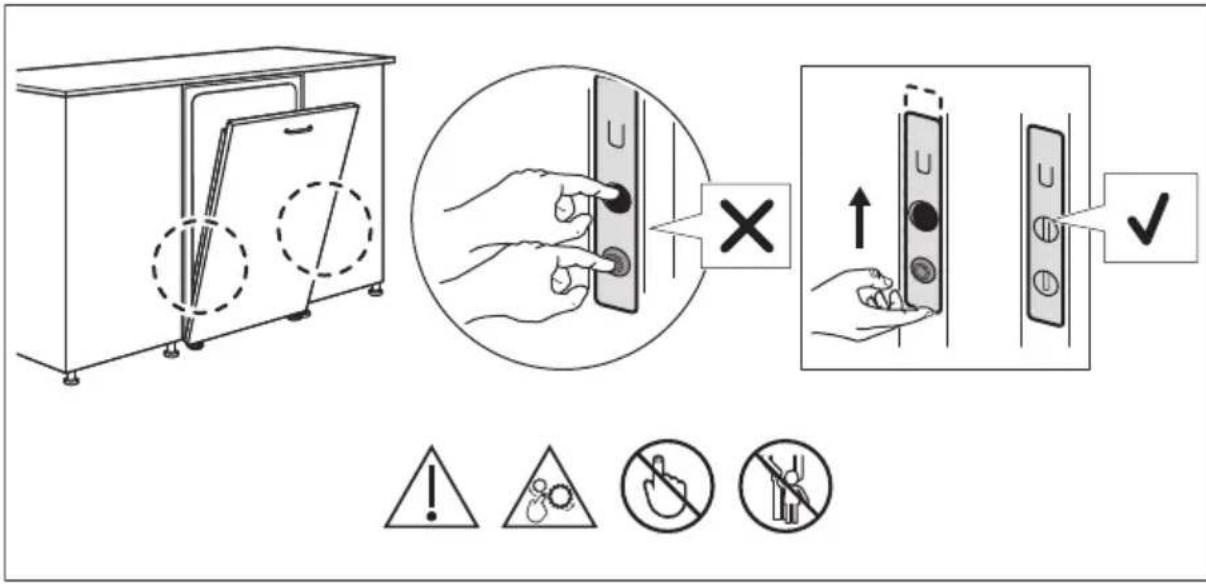 U
U
U