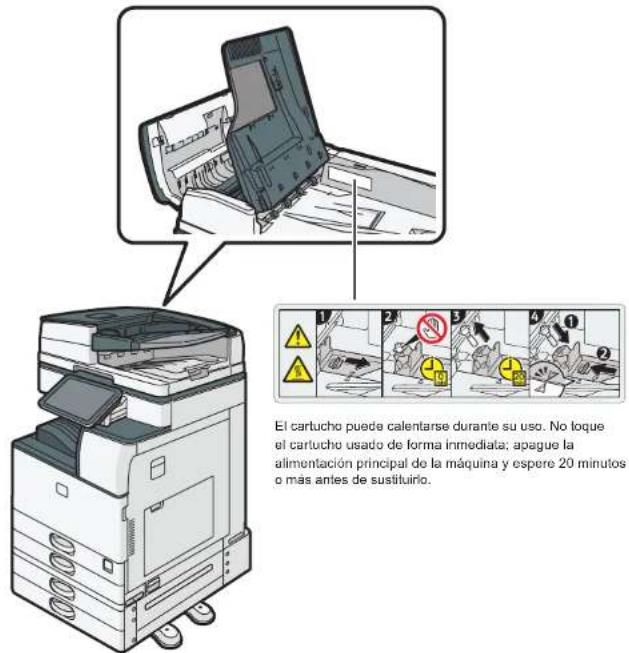 1

2

3

4

1

2

El cartucho puede calentarse durante su uso. No toque el cartucho usado de forma inmediata; apague la alimentación principal de la máquina y espere 20 minutos o más antes de sustituirlo.