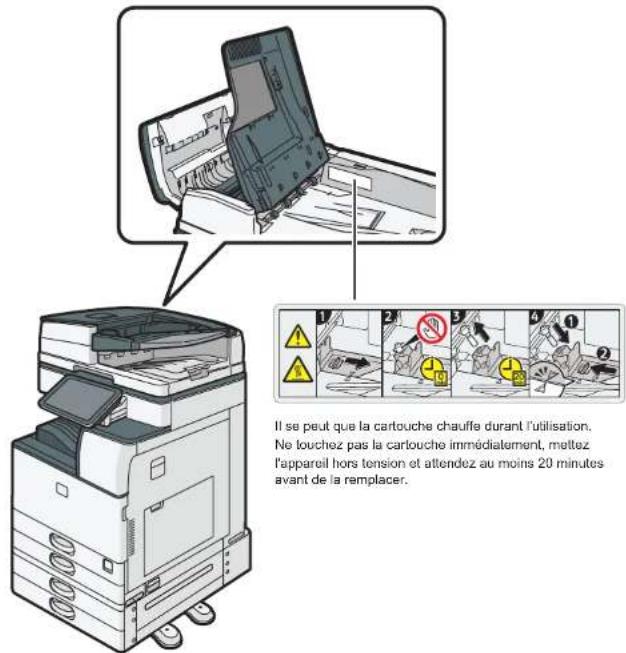 1
2
3
4
1
2

Il se peut que la cartouche chauffe durant l'utilisation. Ne touchez pas la cartouche immédiatement, mettez l'appareil hors tension et attendez au moins 20 minutes avant de la remplacer.