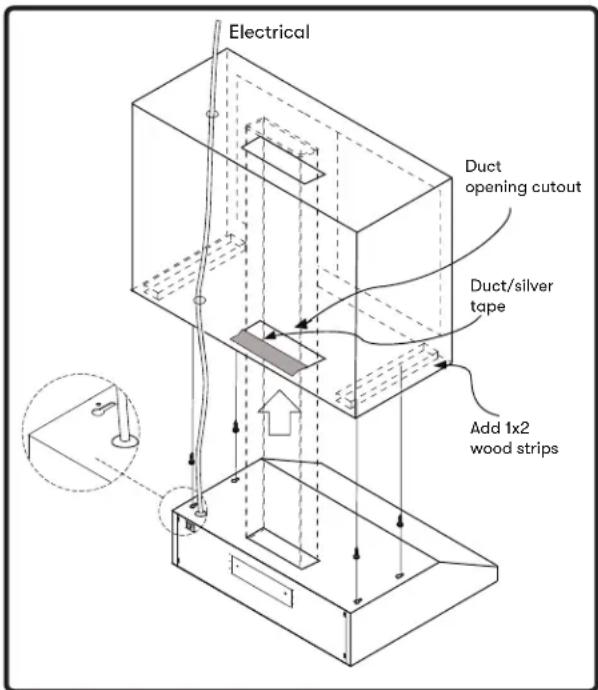 Electrical

Duct opening cutout

Duct/silver tape

Add 1x2 wood strips