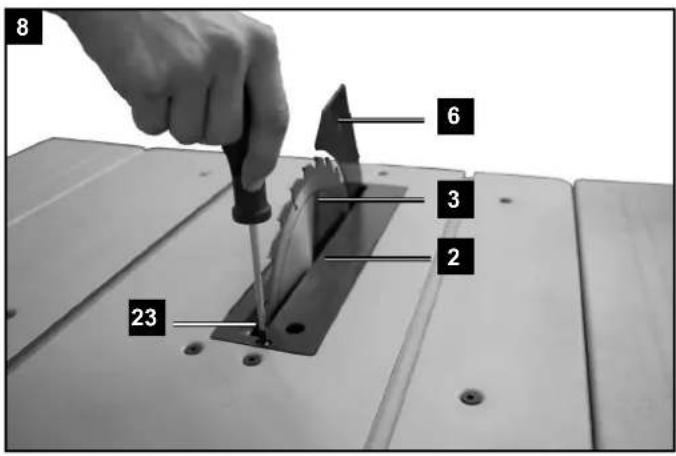 8
6
3
2
23