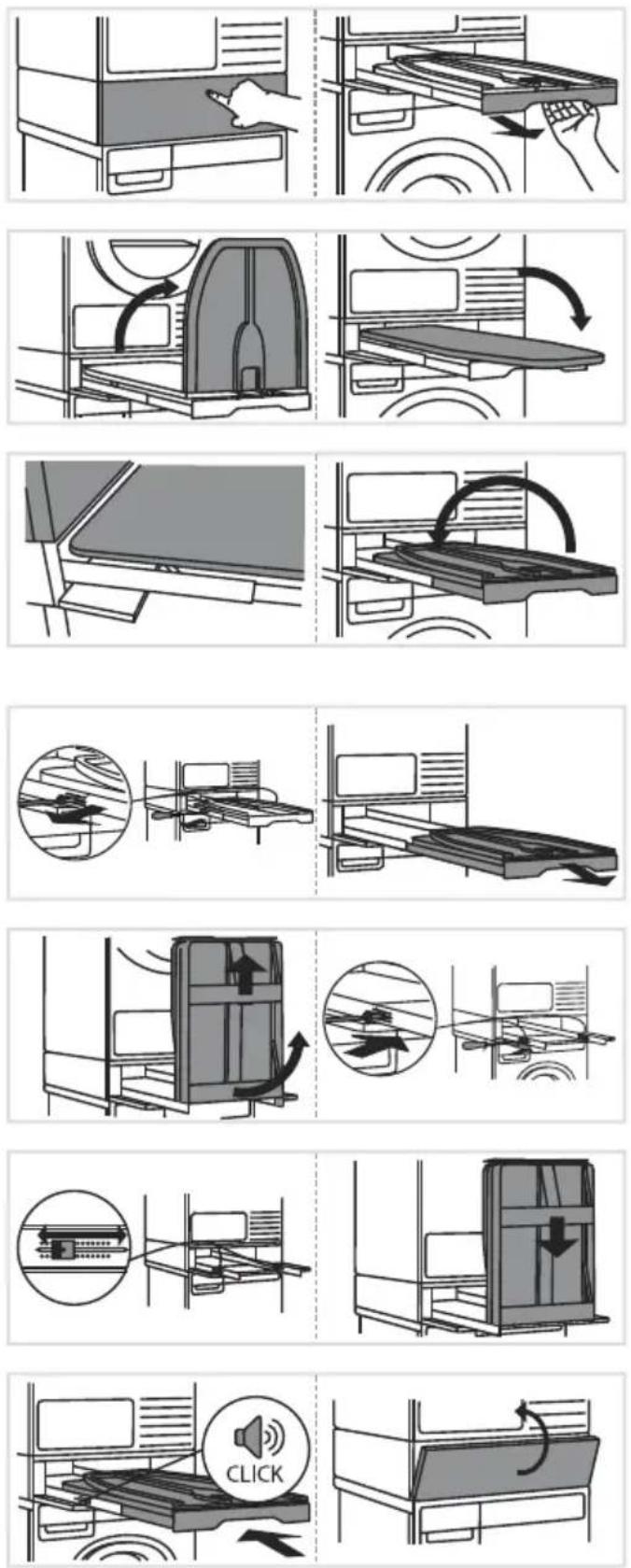 CLICK