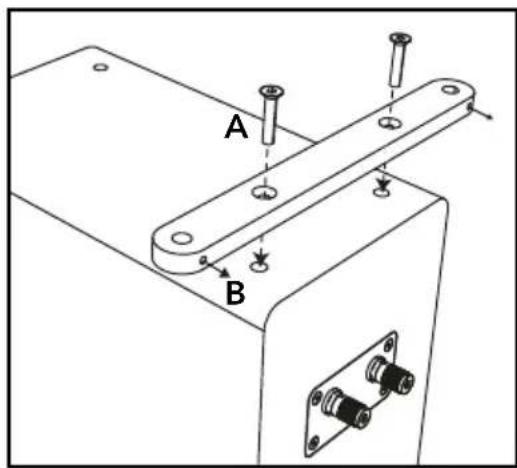 A
B