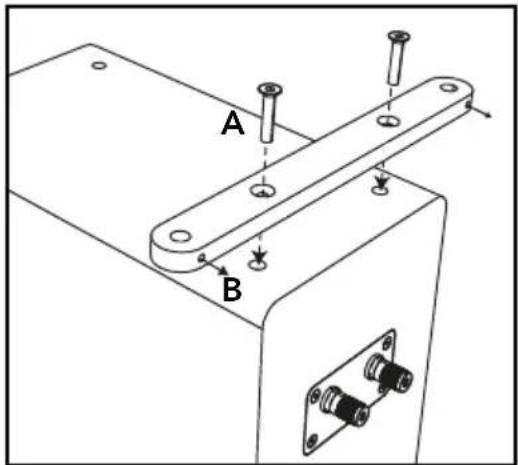 A

B