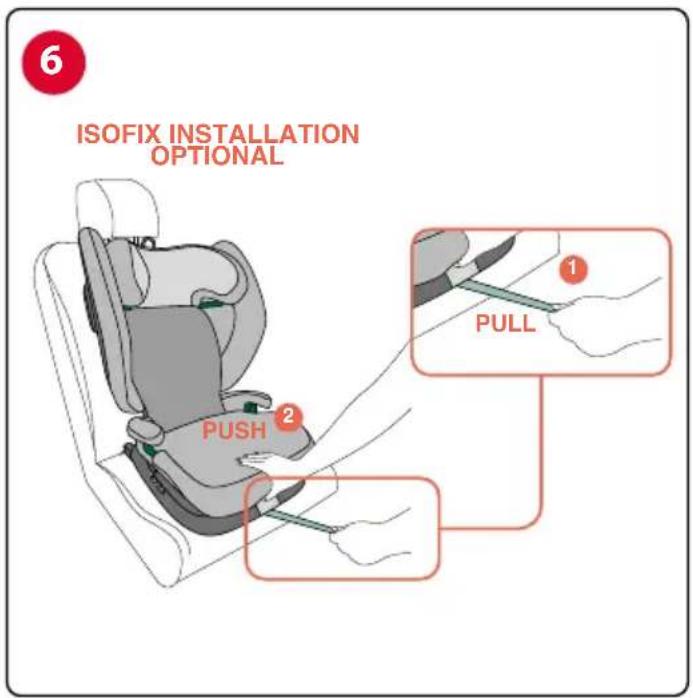 6

ISOFIX INSTALLATION
OPTIONAL

1

PULL

PUSH 2