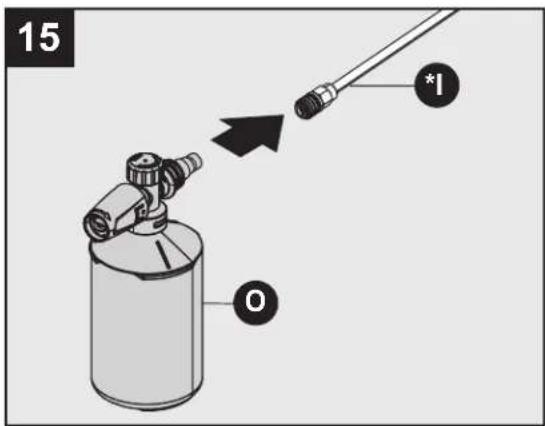 15

*I

O