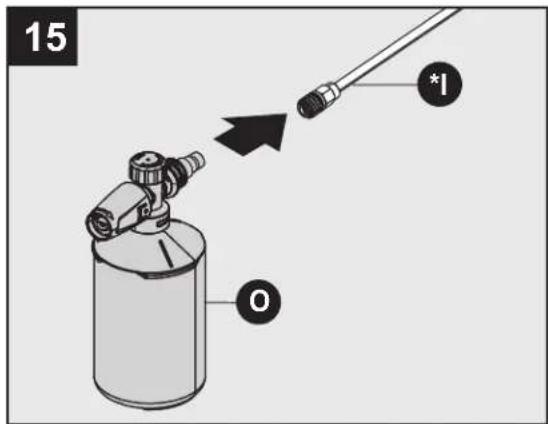 15

*I

O