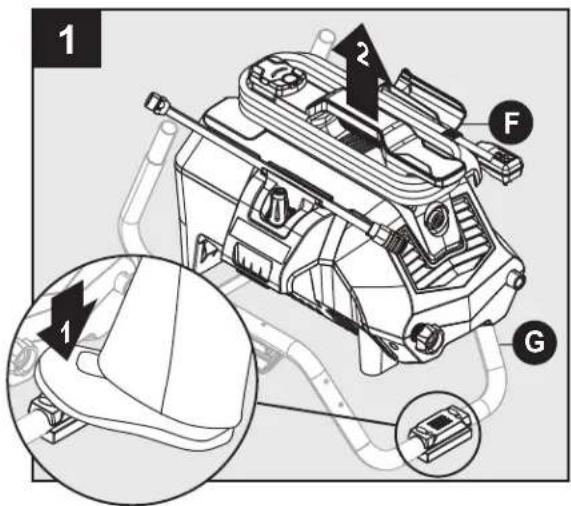 1

2

F

1

G