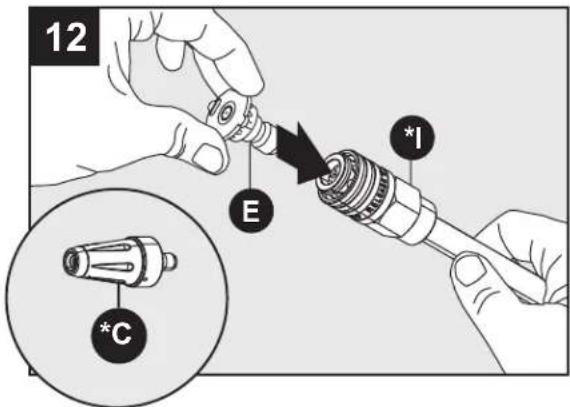 12

*I

E

*C