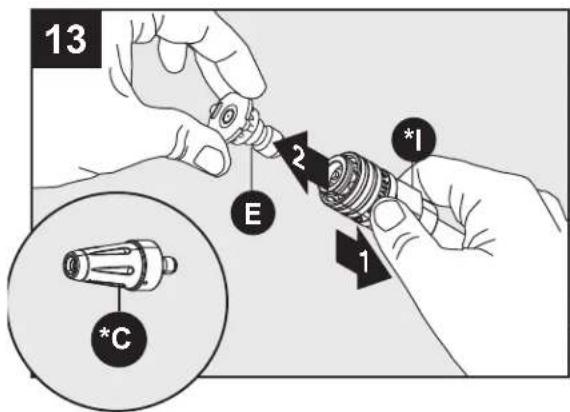 13

*I

2

E

1

*C