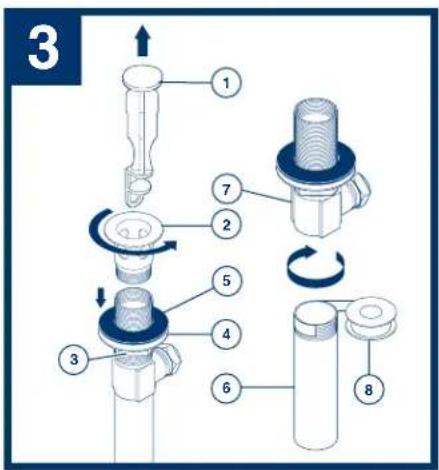 3

1
7
2
5
4
3
6
8