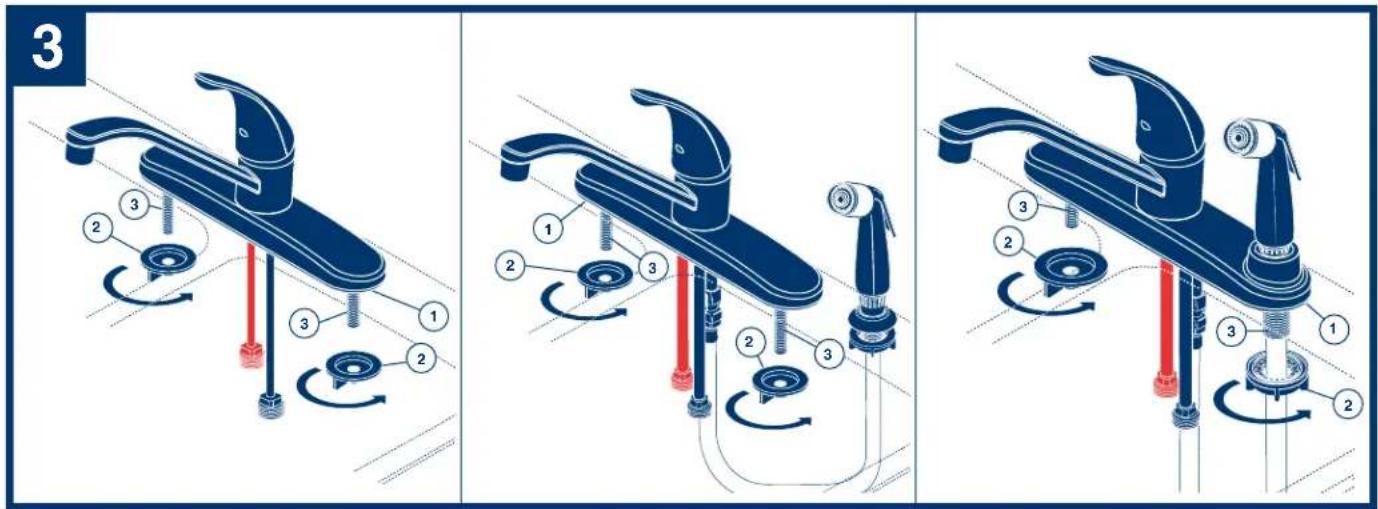 3

3
2
3
1
2

1
2
3
2
3

3
2
3
1
2