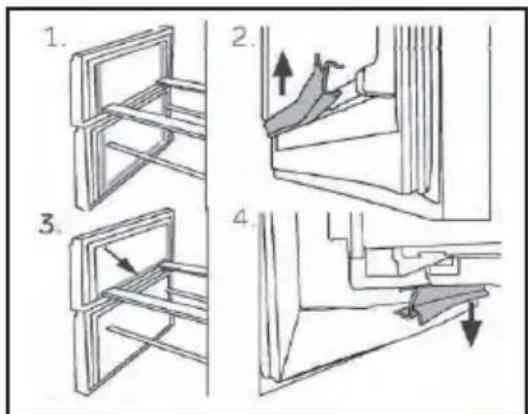 1.

2.

3.

4.