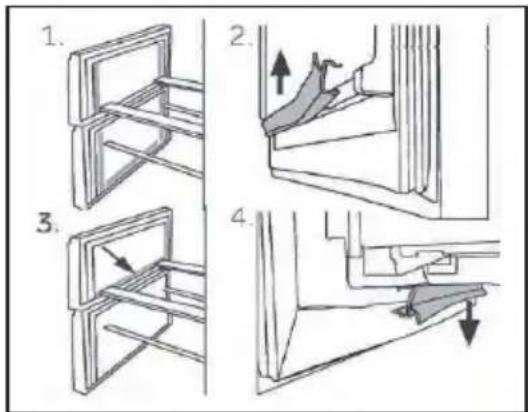 1.

2.

3.

4.