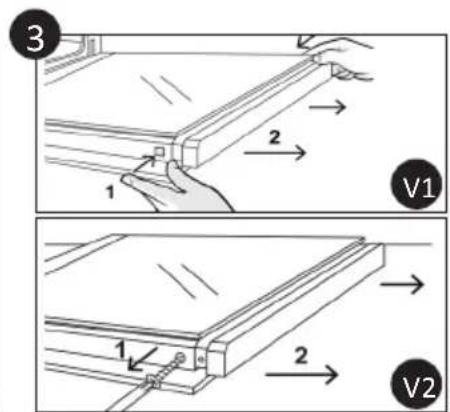 3

2

1

V1

1

2

V2