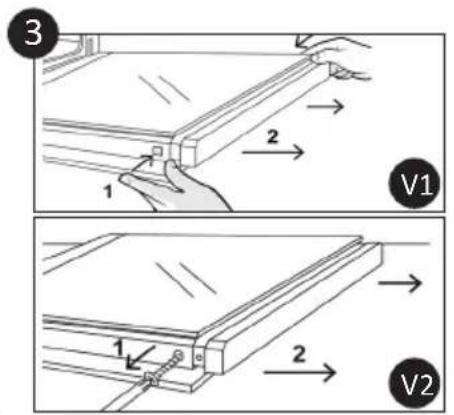 3

2

1

V1

1

2

V2